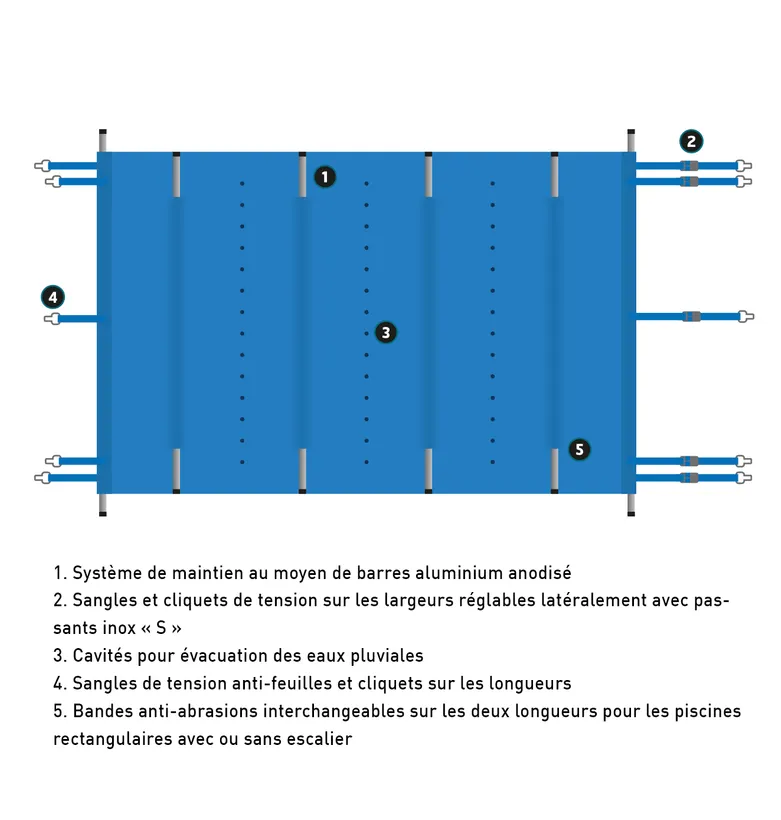 2

1

4

3

5

1. Système de maintien au moyen de barres aluminium anodisé
2. Sangles et cliquets de tension sur les largeurs réglables latéralement avec passants inox « S »
3. Cavités pour évacuation des eaux pluviales
4. Sangles de tension anti-feuilles et cliquets sur les longueurs
5. Bandes anti-abrasions interchangeables sur les deux longueurs pour les piscines rectangulaires avec ou sans escalier